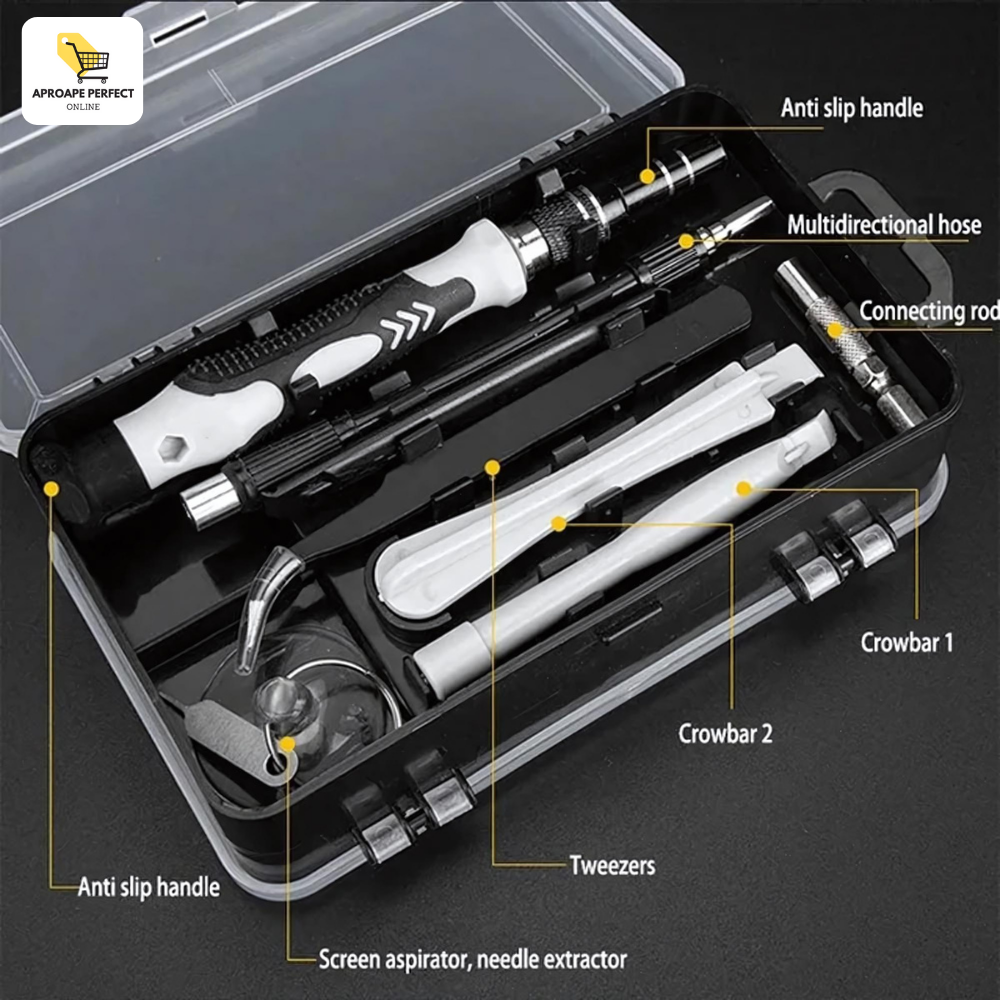 APROAPE PERFECT
ONLINE

Anti slip handle

Multidirectional hose

Connecting rod

Crowbar 1

Crowbar 2

Tweezers

Anti slip handle

Screen aspirator, needle extractor