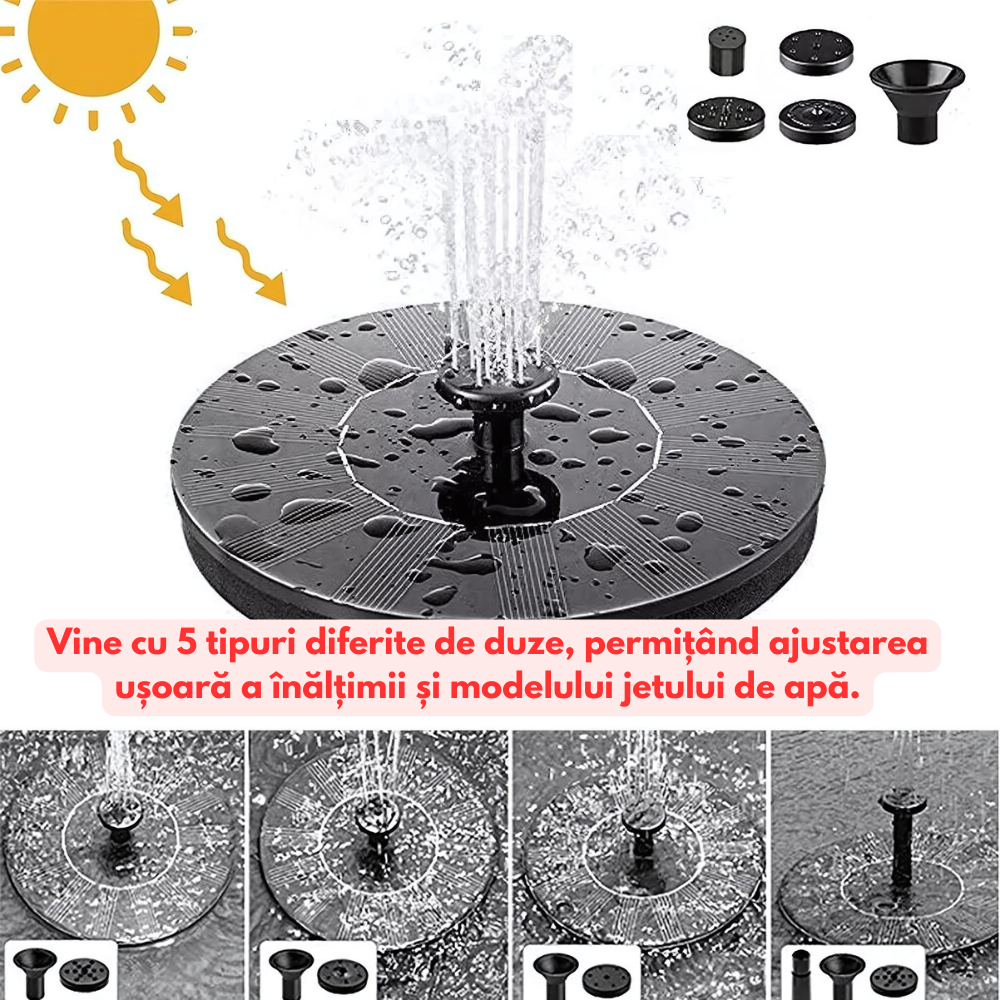 Vine cu 5 tipuri diferite de duze, permițând ajustarea ușoară a înălțimii și modelului jetului de apă.