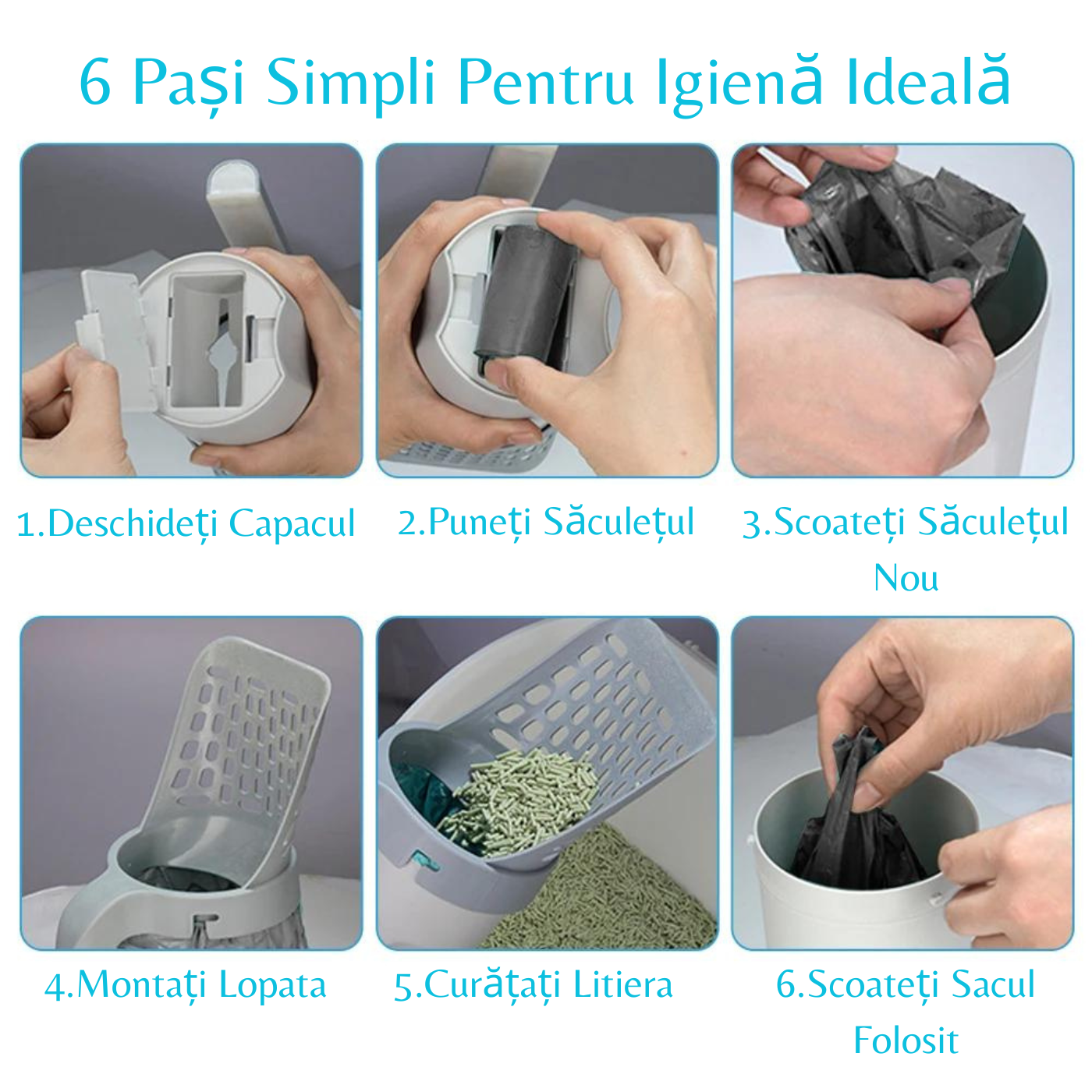 6 Pași Simpli Pentru Igienă Ideală

1.Deschideți Capacul

2.Puneți Săculețul

3.Scoateți Săculețul Nou

4.Montați Lopata

5.Curățați Litiera

6.Scoateți Sacul Folosit