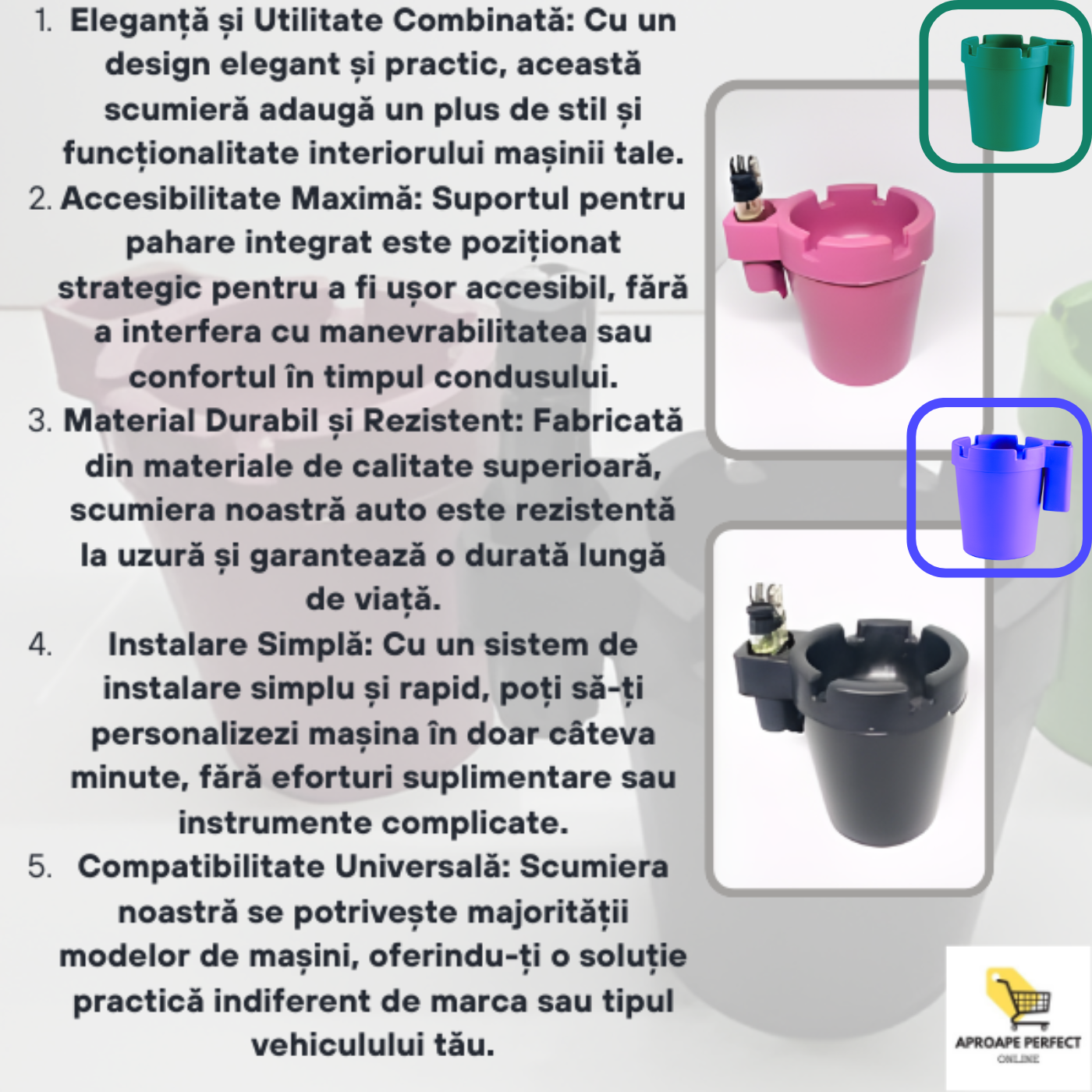 1. Eleganță și Utilitate Combinată: Cu un design elegant și practic, această scumieră adaugă un plus de stil și funcționalitate interiorului mașinii tale.
2. Accesibilitate Maximă: Suportul pentru pahare integrat este poziționat strategic pentru a fi ușor accesibil, fără a interfera cu manevrabilitatea sau confortul în timpul condusului.
3. Material Durabil și Rezistent: Fabricată din materiale de calitate superioară, scumiera noastră auto este rezistentă la uzură și garantează o durată lungă de viață.
4. Instalare Simplă: Cu un sistem de instalare simplu și rapid, poți să-ți personalizezi mașina în doar câteva minute, fără eforturi suplimentare sau instrumente complicate.
5. Compatibilitate Universală: Scumiera noastră se potrivește majorității modelor de mașini, oferindu-ți o soluție practică indiferent de marca sau tipul vehiculului tău.

APROAPE PERFECT
ONLINE