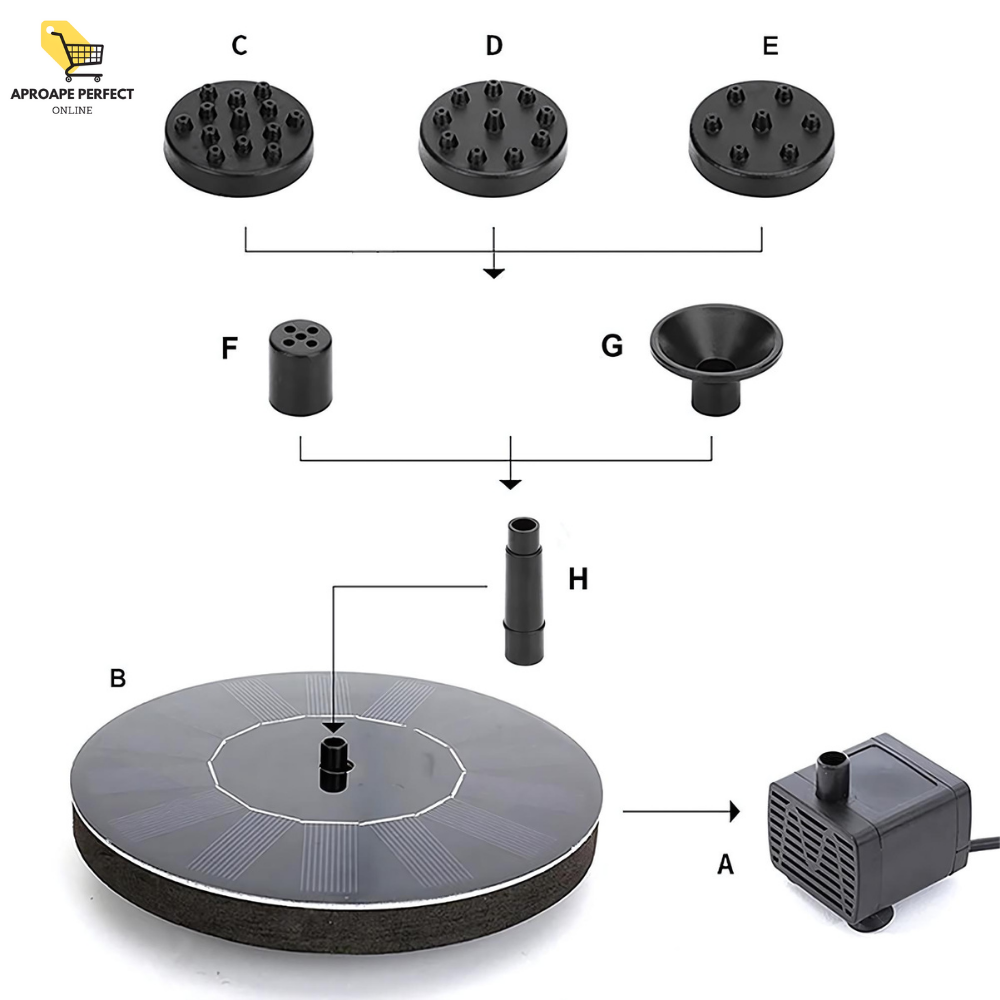 APROAPE PERFECT
ONLINE

C

D

E

F

G

H

B

A