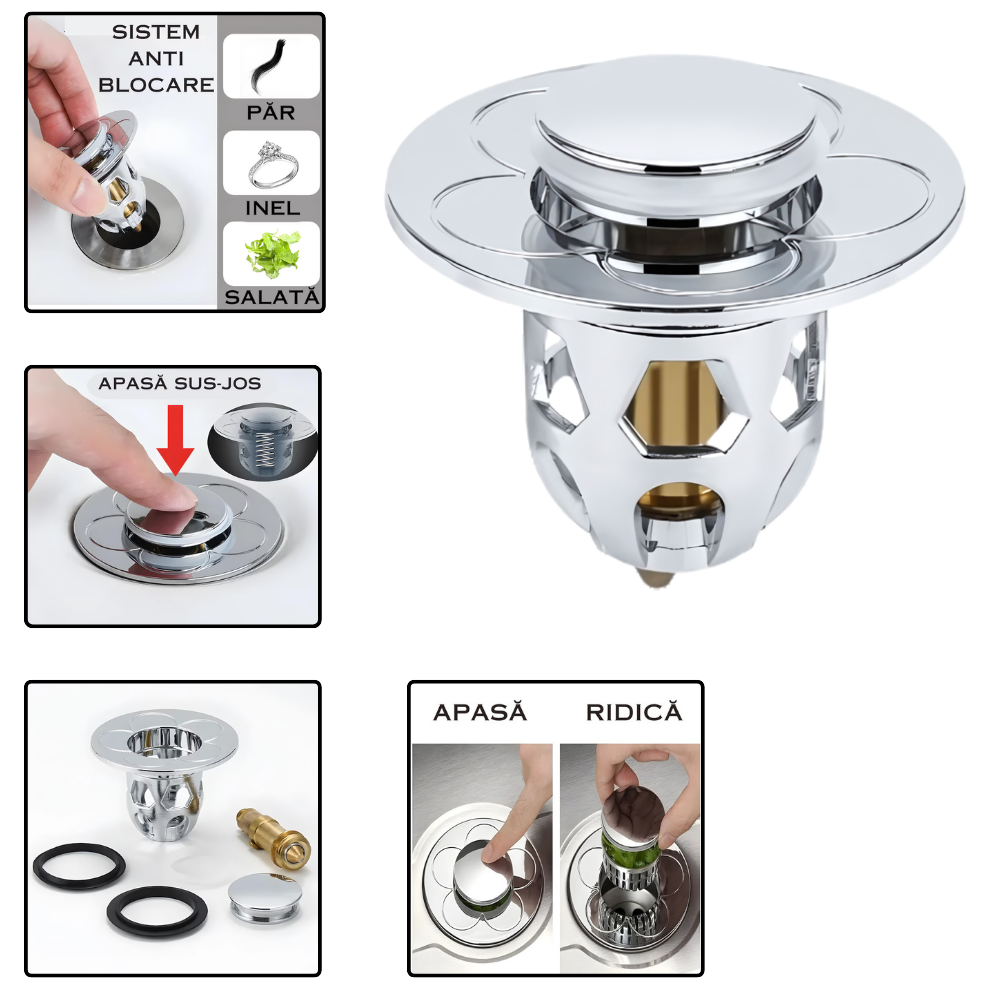 SISTEM ANTI BLOCARE

PĂR

INEL

SALATĂ

APASĂ SUS-JOS

APASĂ

RIDICĂ