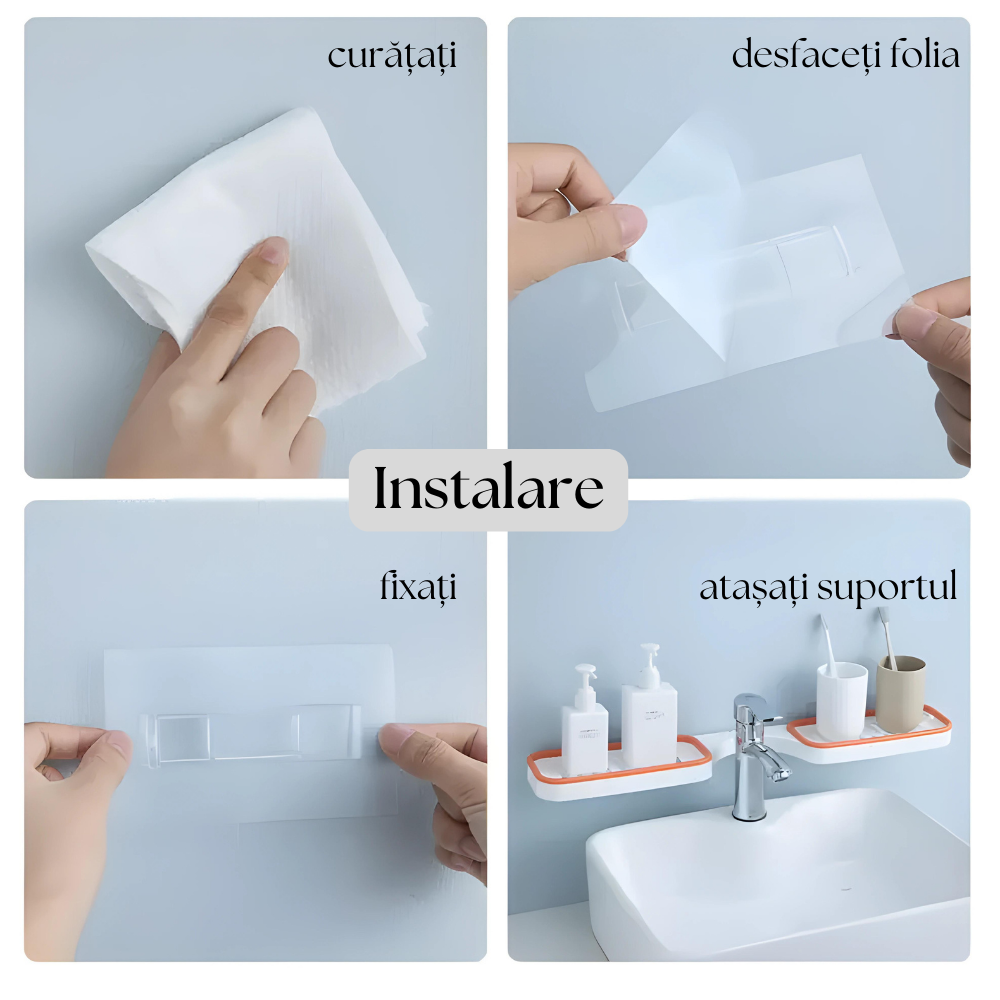 curățați

desfaceți folia

Instalare

fixați

atașați suportul