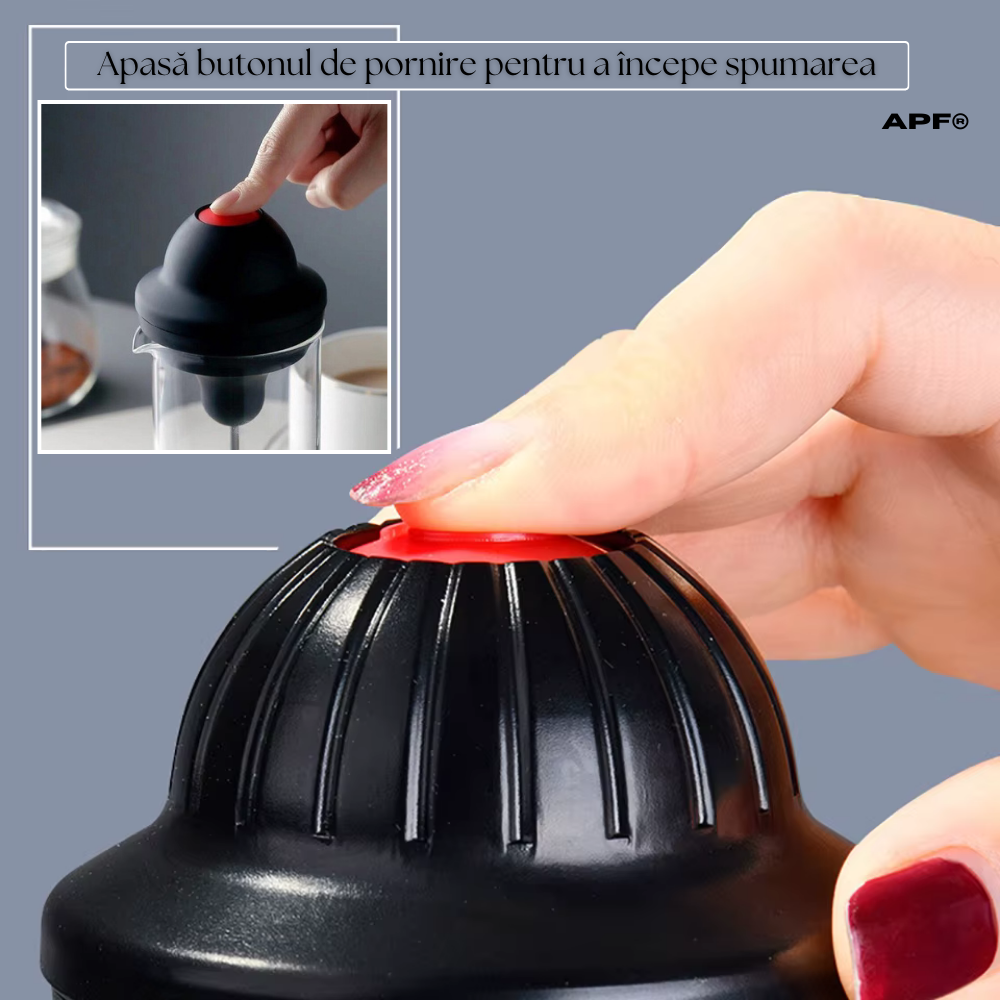 Apasă butonul de pornire pentru a începe spumarea

APF®