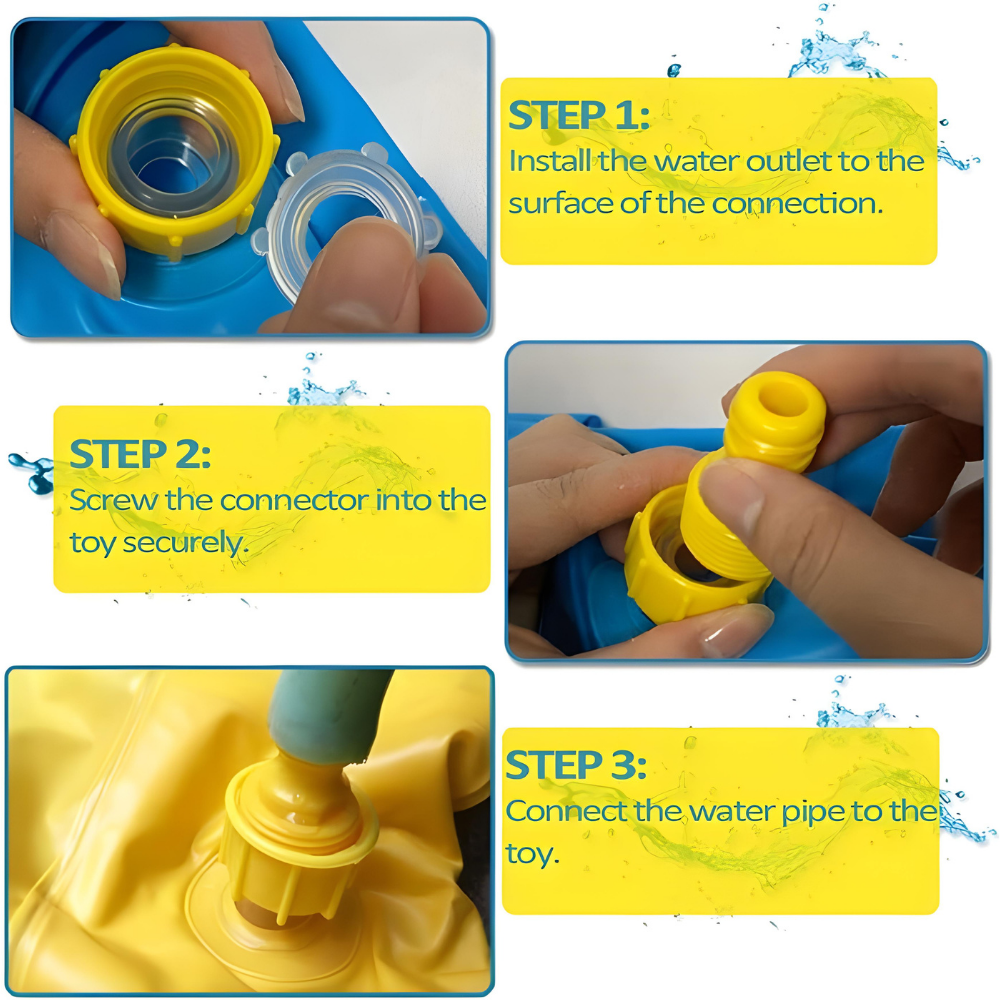 STEP 1:
Install the water outlet to the surface of the connection.

STEP 2:
Screw the connector into the toy securely.

STEP 3:
Connect the water pipe to the toy.