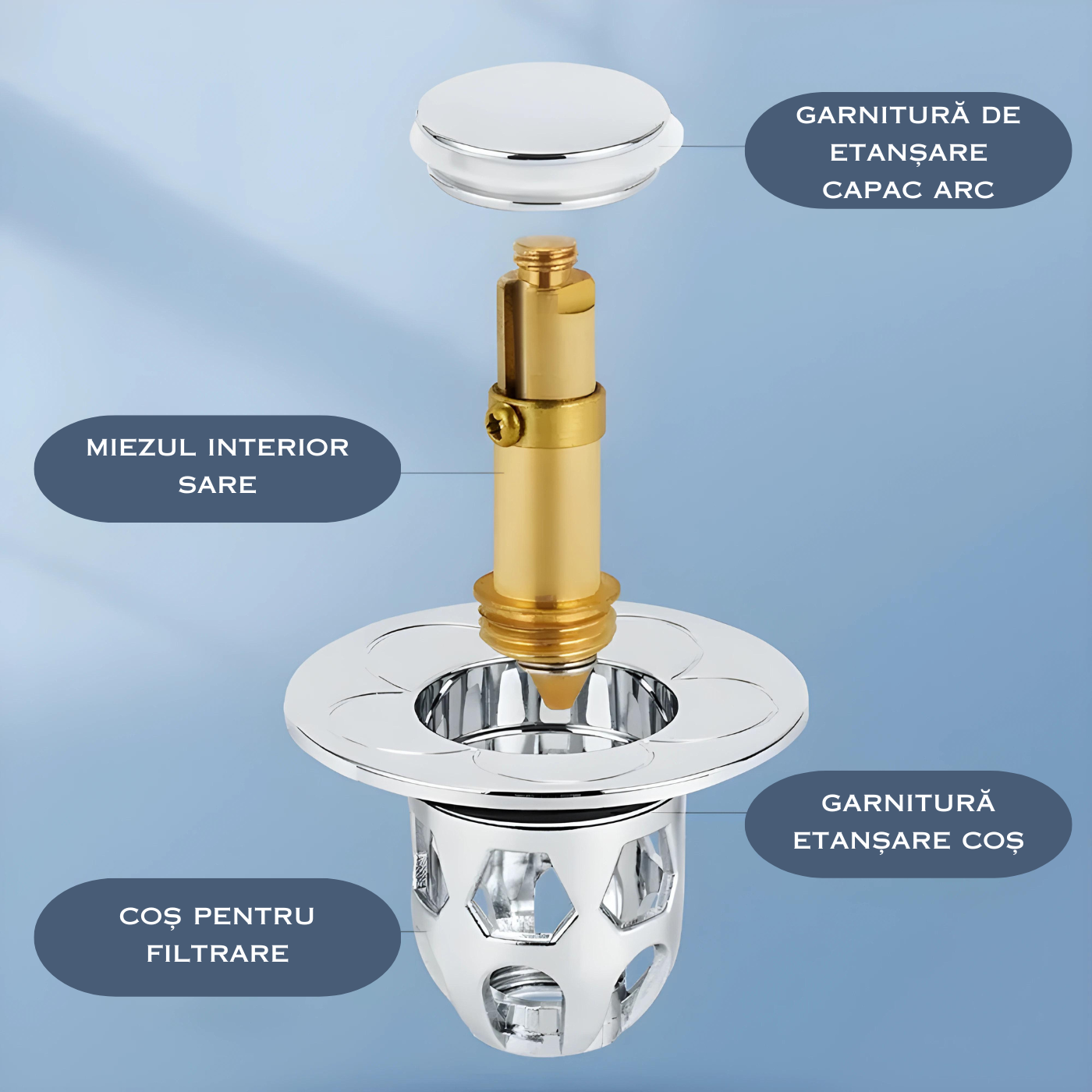 GARNITURĂ DE ETANȘARE CAPAC ARC

MIEZUL INTERIOR SARE

GARNITURĂ ETANȘARE COȘ

COȘ PENTRU FILTRARE