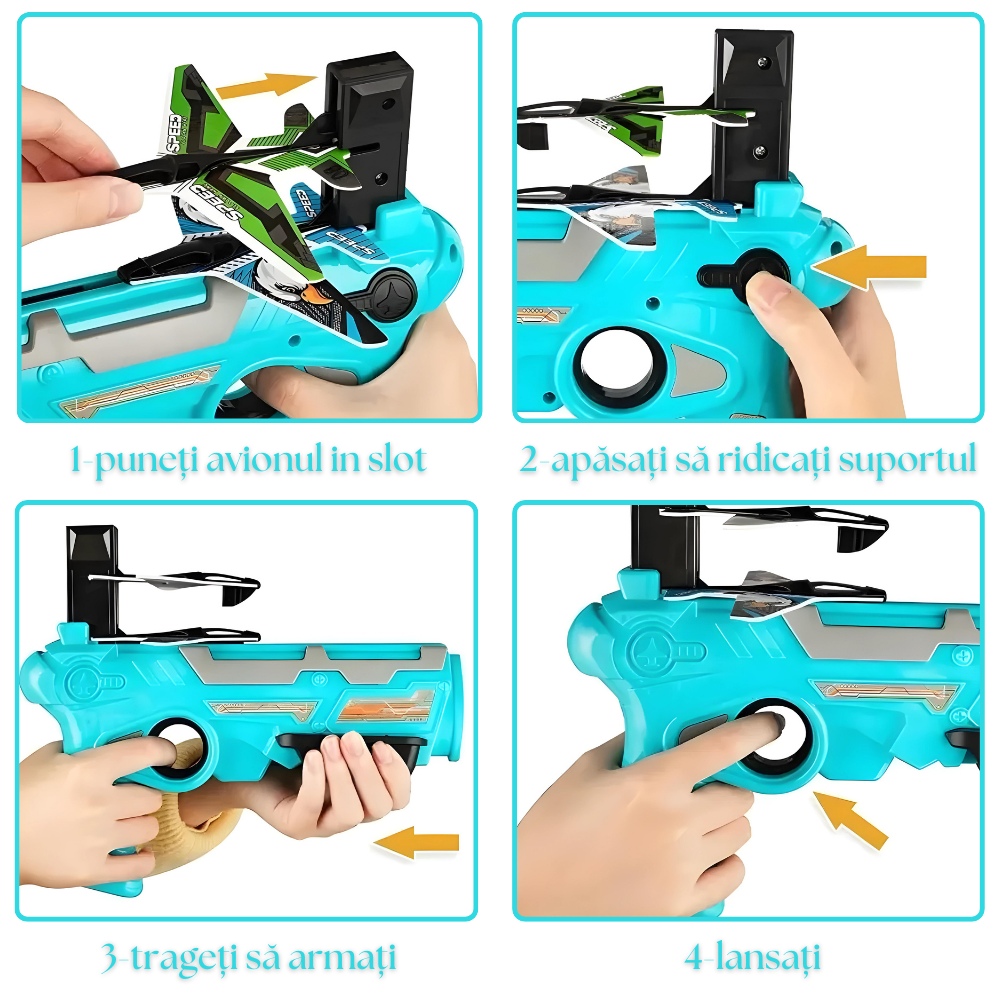 SPEED

SPEED

SPEED

1-puneți avionul in slot

2-apăsați să ridicați suportul

3-trageți să armați

4-lansați